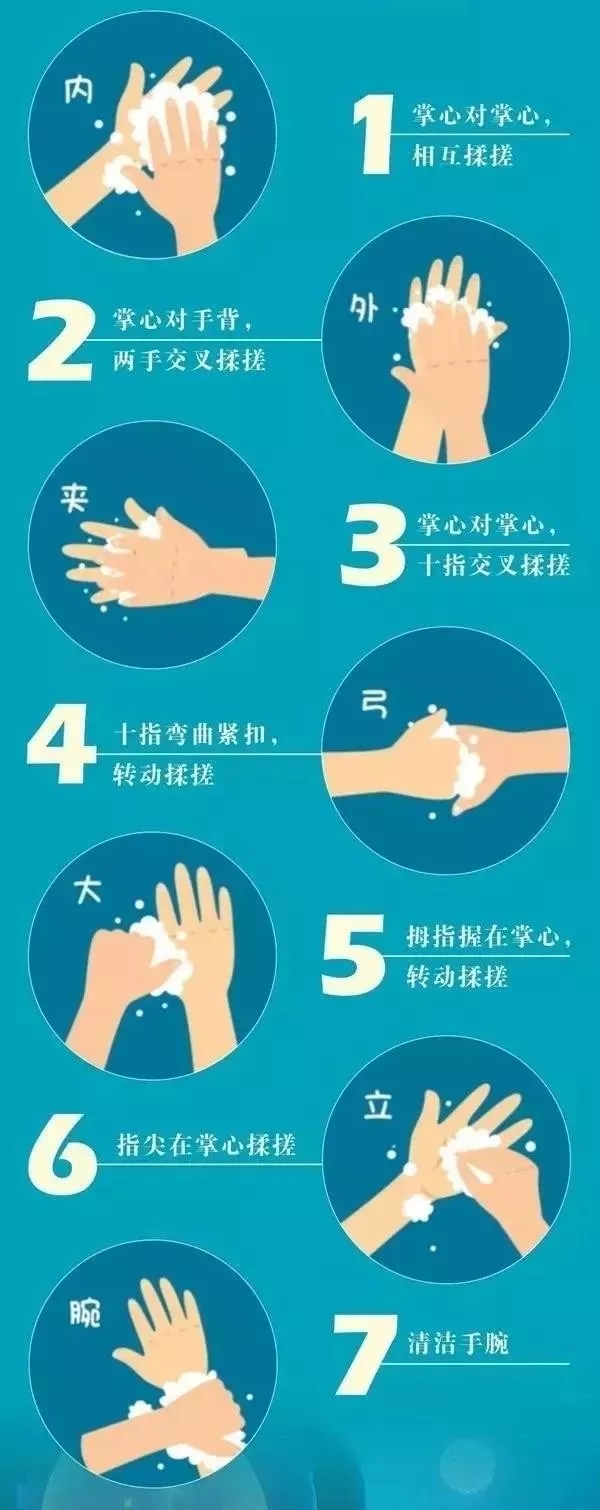 内

1 掌心对掌心，相互揉搓

2 掌心对手背，两手交叉揉搓

外

夹

3 掌心对掌心，十指交叉揉搓

4 十指弯曲紧扣，转动揉搓

弓

大

5 拇指握在掌心，转动揉搓

6 指尖在掌心揉搓

立

腕

7 清洁手腕